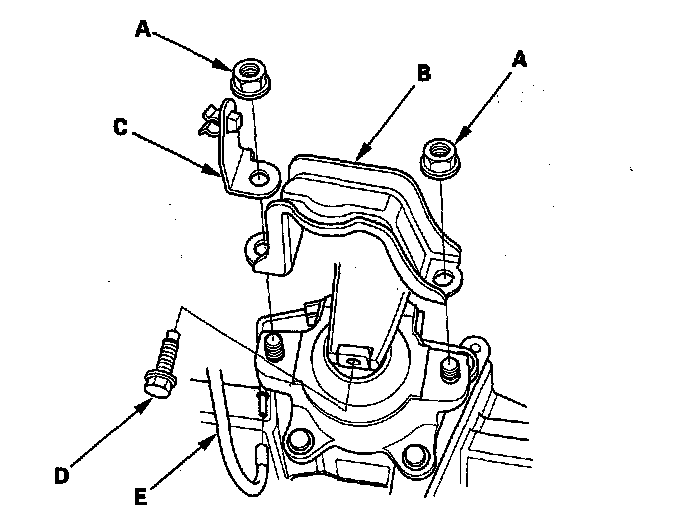 A
B
A
C
D
E