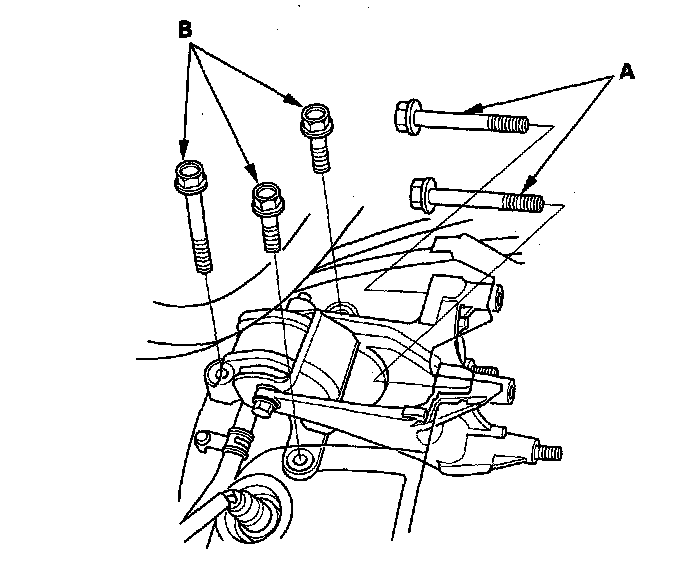 B

A