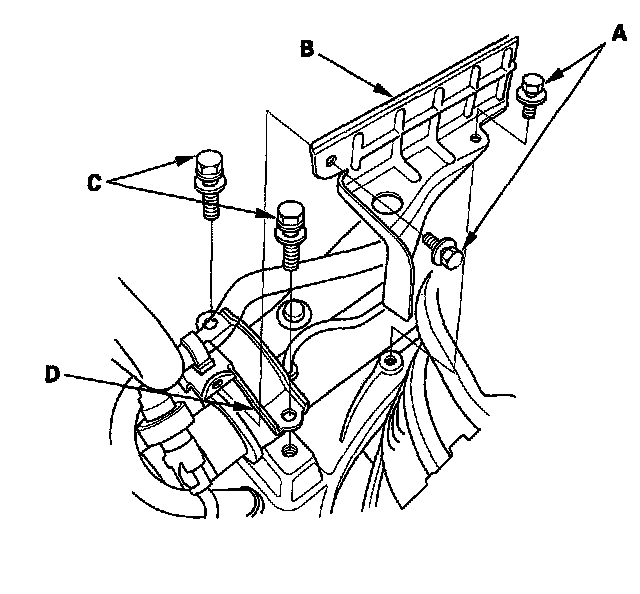 B
A
C
D