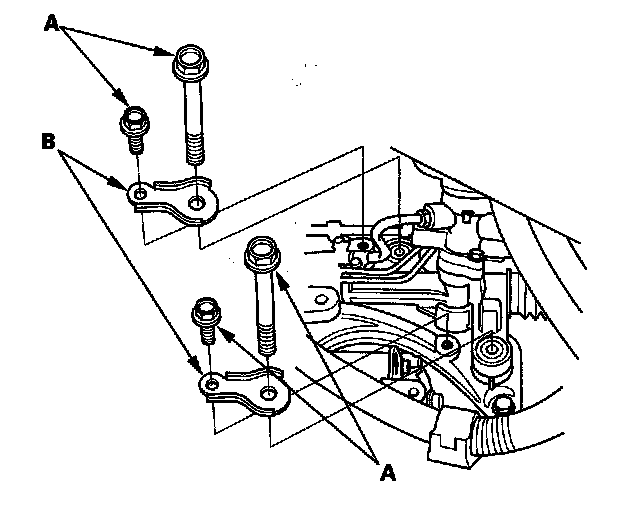 A
B
A