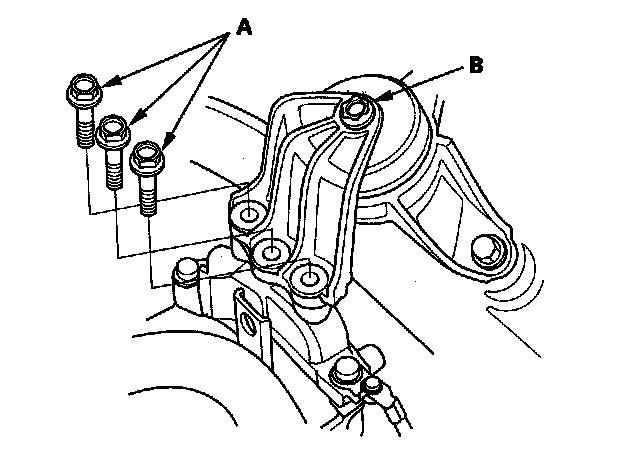 A
B