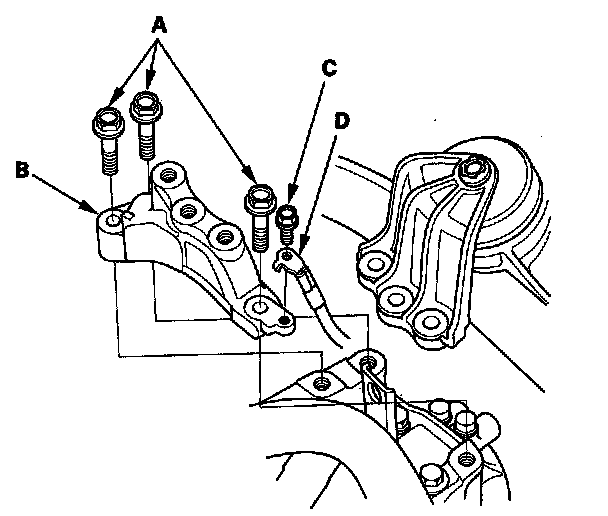 A
C
D
B