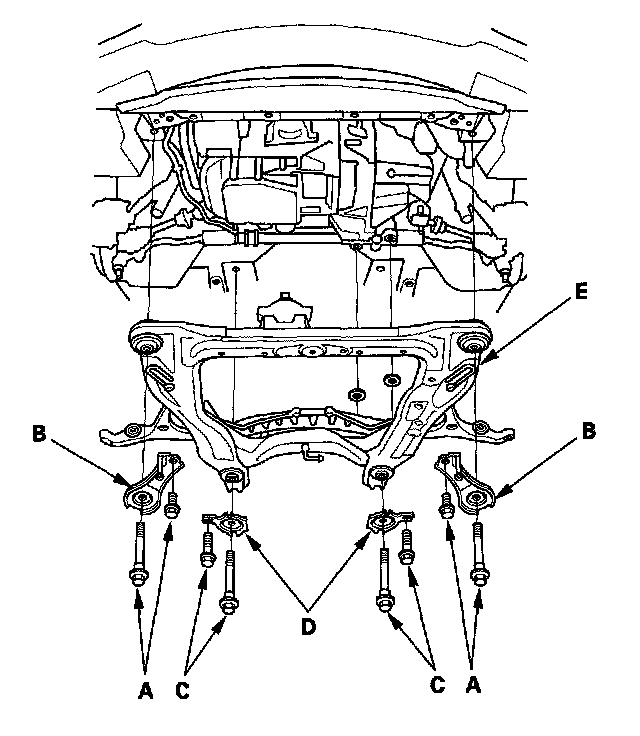 E
B
B
D
A
C
C
A