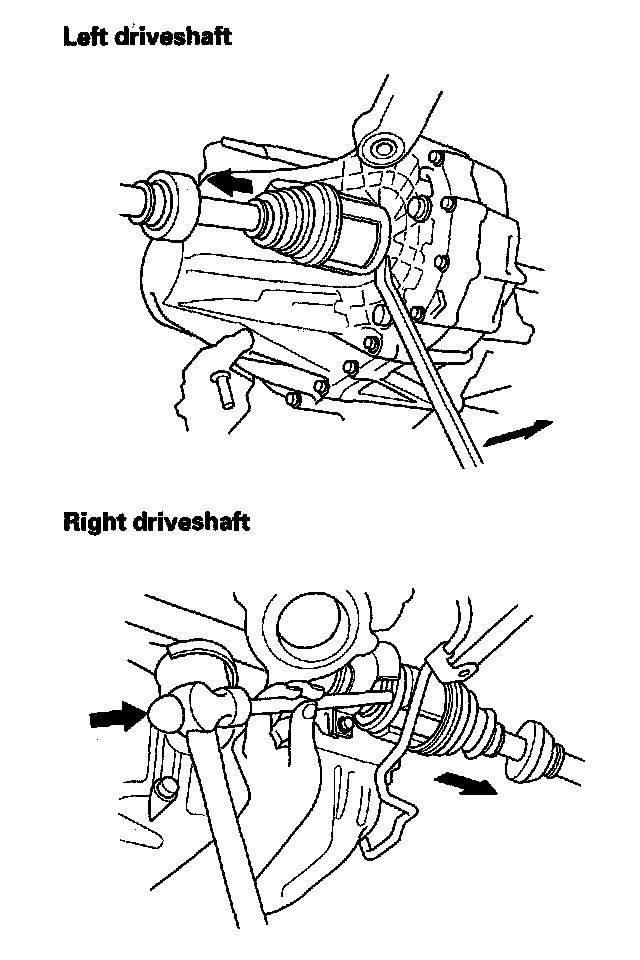 Left driveshaft

Right driveshaft