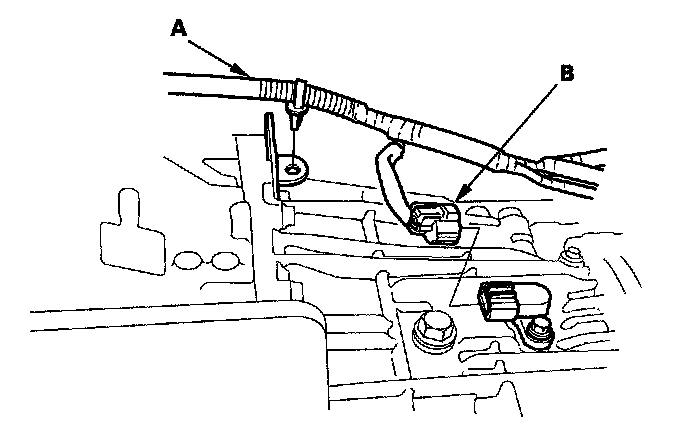 A

B