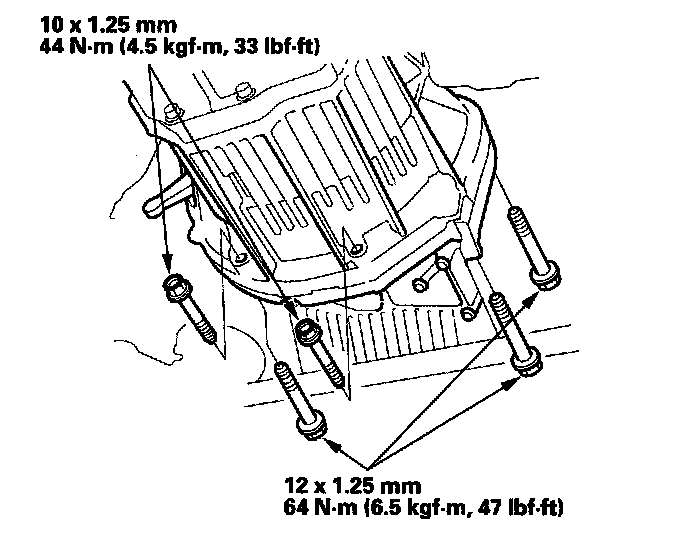 10 x 1.25 mm
44 N·m (4.5 kgf·m, 33 lbf·ft)

12 x 1.25 mm
64 N·m (6.5 kgf·m, 47 lbf·ft)