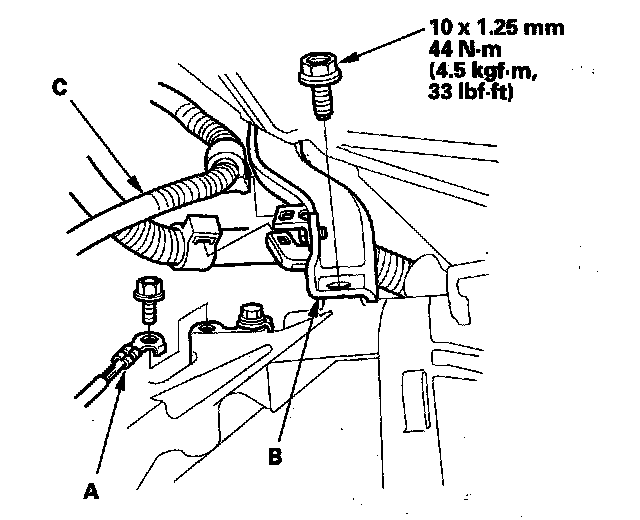 10 x 1.25 mm
44 N·m
(4.5 kgf·m,
33 lbf·ft)

C

B

A