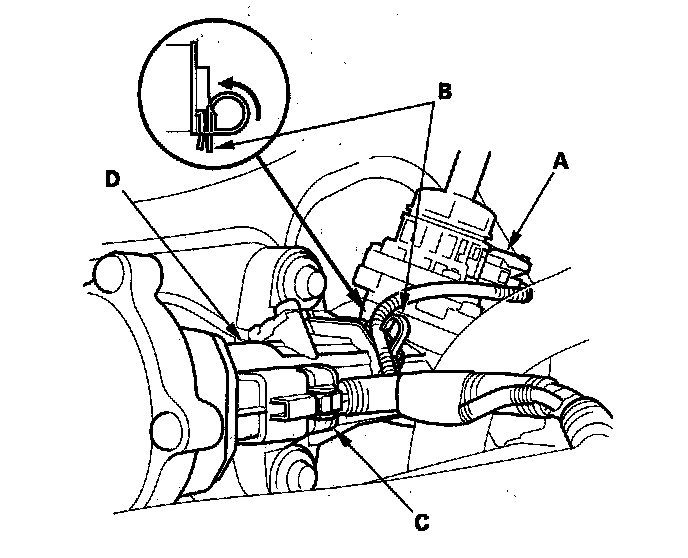 B
A
D
C