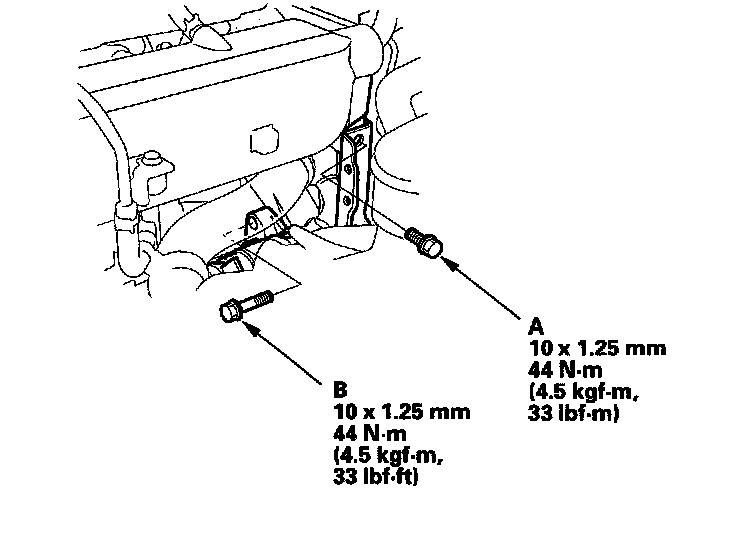 A
10 x 1.25 mm
44 N·m
(4.5 kgf·m,
33 lbf·m)

B
10 x 1.25 mm
44 N·m
(4.5 kgf·m,
33 lbf·ft)