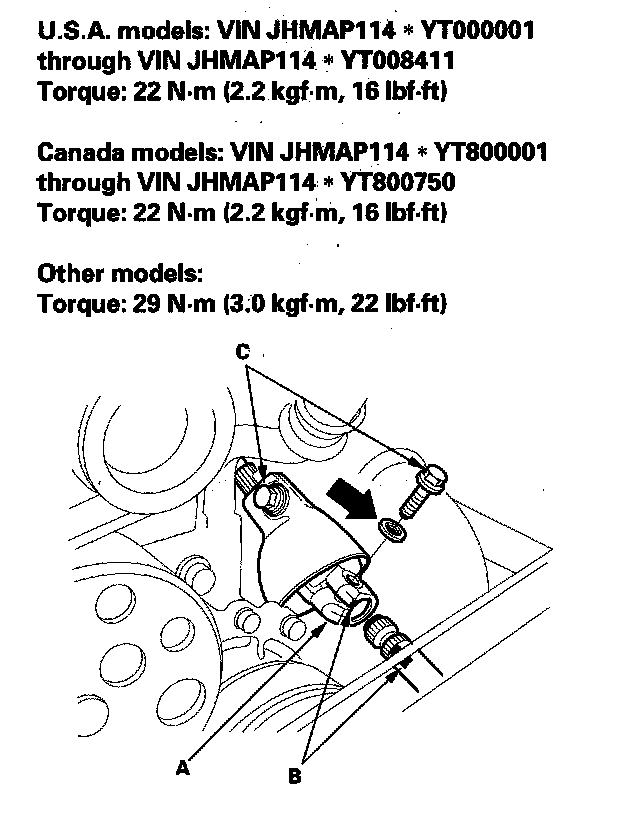 U.S.A. models: VIN JHMAP114 * YT000001 through VIN JHMAP114 * YT008411
Torque: 22 N·m (2.2 kgf·m, 16 lbf·ft)

Canada models: VIN JHMAP114 * YT800001 through VIN JHMAP114 * YT800750
Torque: 22 N·m (2.2 kgf·m, 16 lbf·ft)

Other models:
Torque: 29 N·m (3.0 kgf·m, 22 lbf·ft)

C

A

B