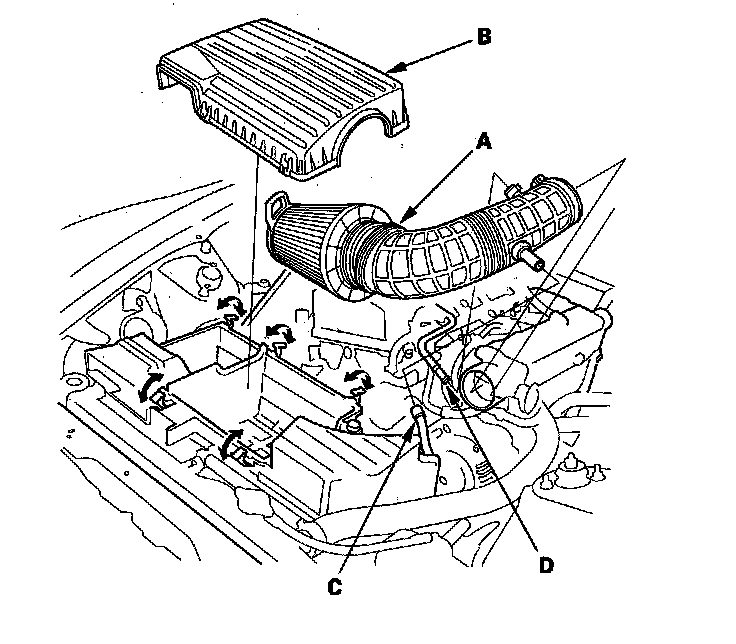 B
A
C
D