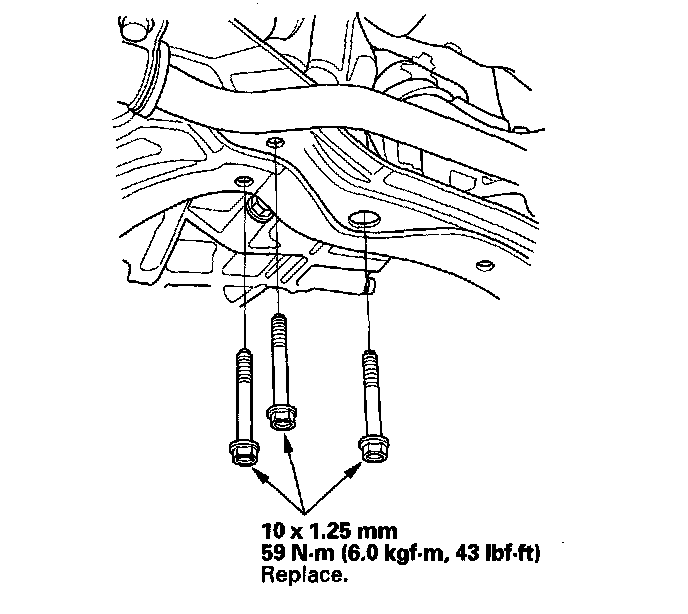 10 x 1.25 mm
59 N·m (6.0 kgf·m, 43 lbf·ft)
Replace.