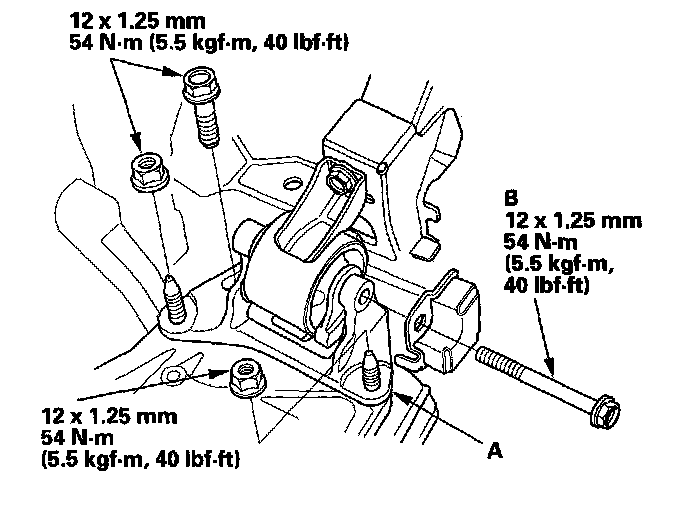 12 x 1.25 mm
54 N·m (5.5 kgf·m, 40 lbf·ft)

B
12 x 1.25 mm
54 N·m
(5.5 kgf·m,
40 lbf·ft)

12 x 1.25 mm
54 N·m
(5.5 kgf·m, 40 lbf·ft)

A