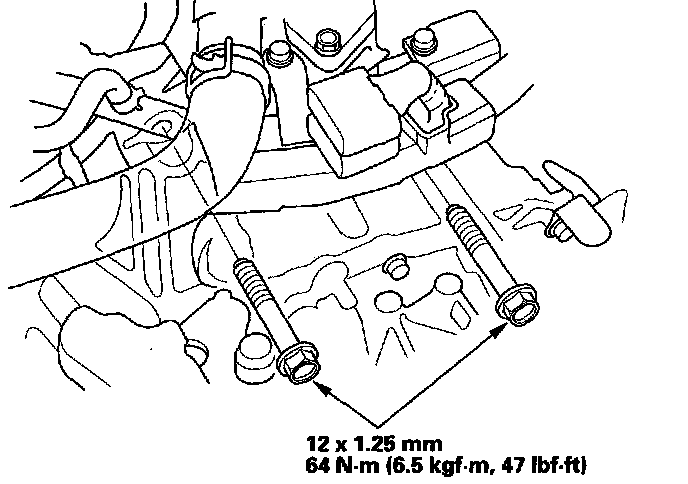 12 x 1.25 mm
64 N·m (6.5 kgf·m, 47 lbf·ft)