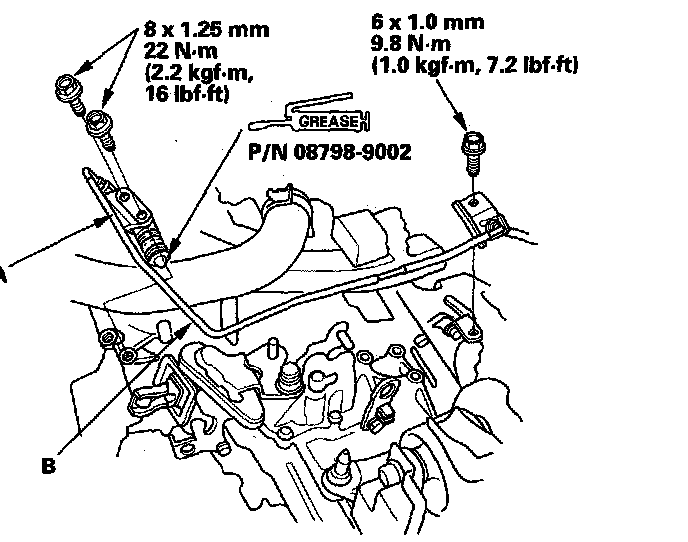 8 x 1.25 mm
22 N·m
(2.2 kgf·m,
16 lbf·ft)

6 x 1.0 mm
9.8 N·m
(1.0 kgf·m, 7.2 lbf·ft)

GREASE

P/N 08798-9002

B