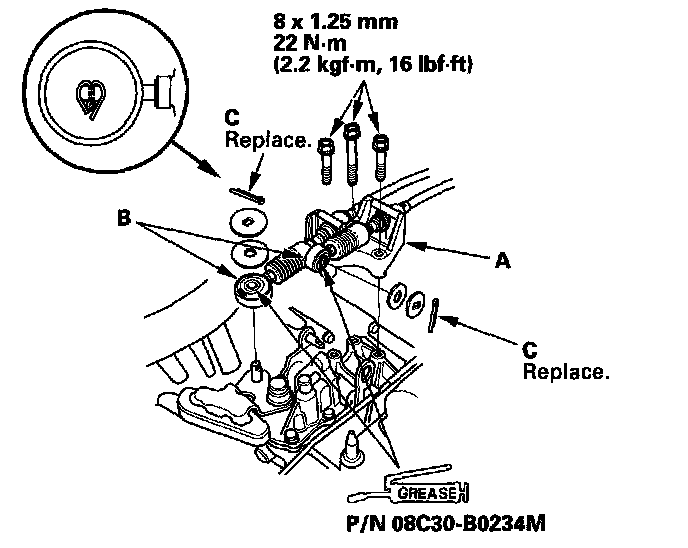 8 x 1.25 mm
22 N·m
(2.2 kgf·m, 16 lbf·ft)

C
Replace.

B

A

C
Replace.

GREASE

P/N 08C30-B0234M