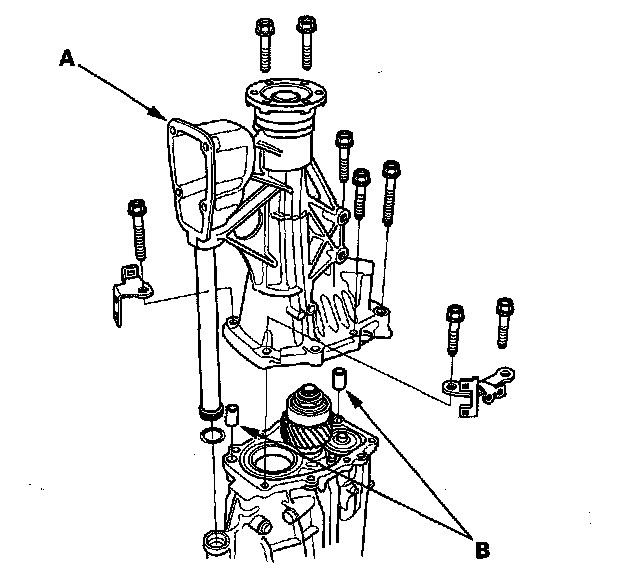 A

B