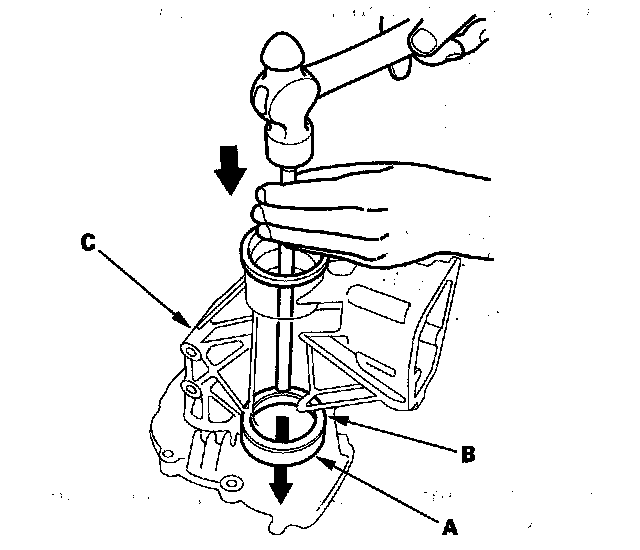 C
B
A