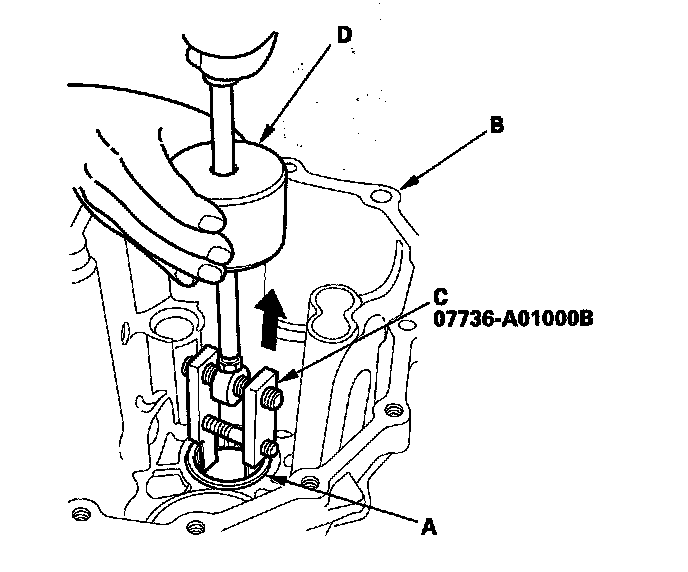 D

B

C
07736-A01000B

A