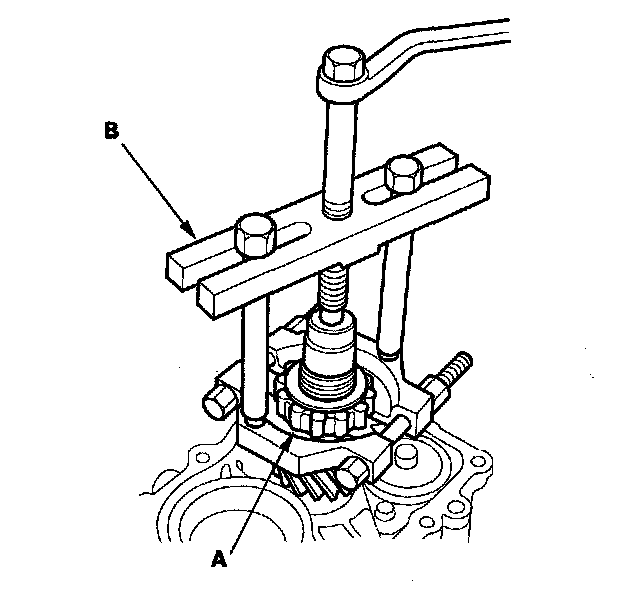 B

A