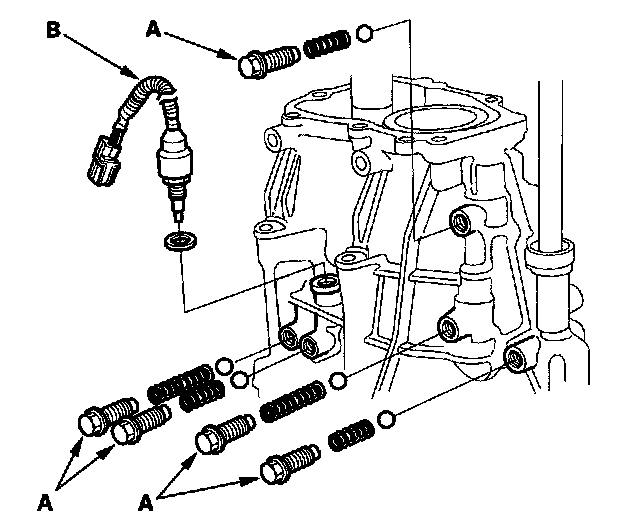 B
A
A
A