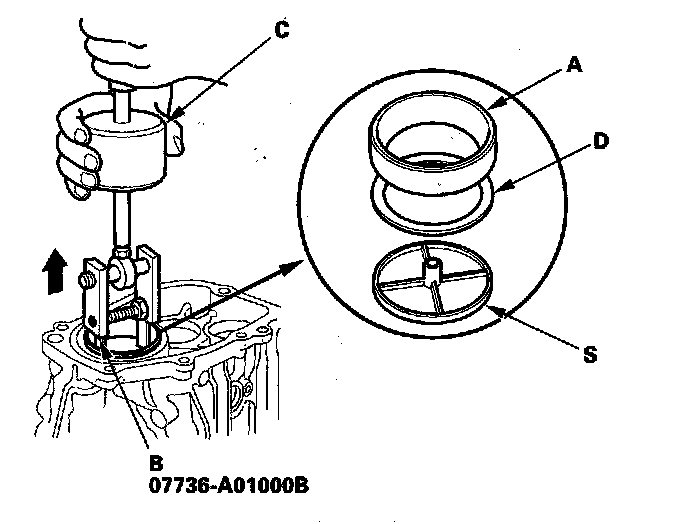 C
A
D
S
B
07736-A01000B