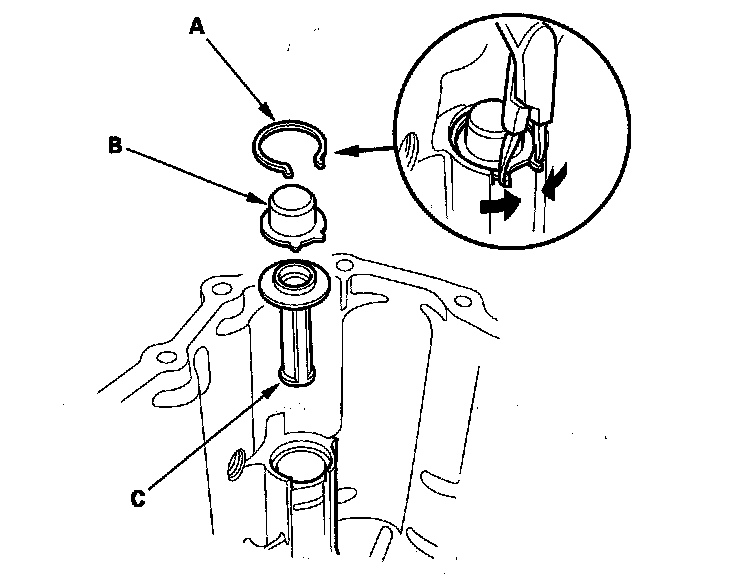 A
B
C