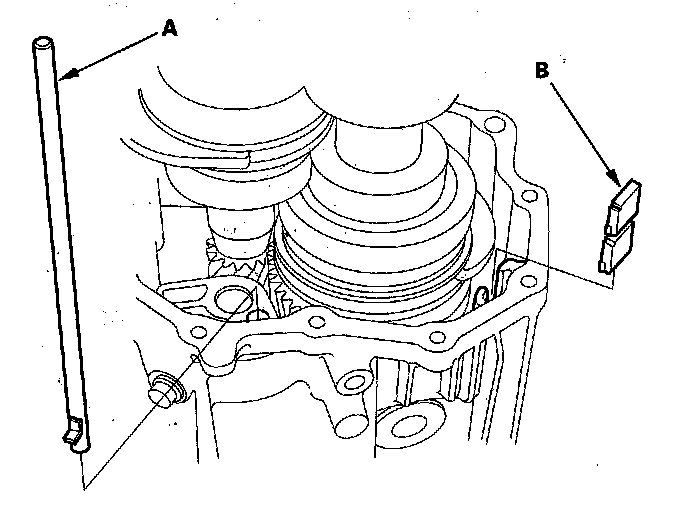 A

B