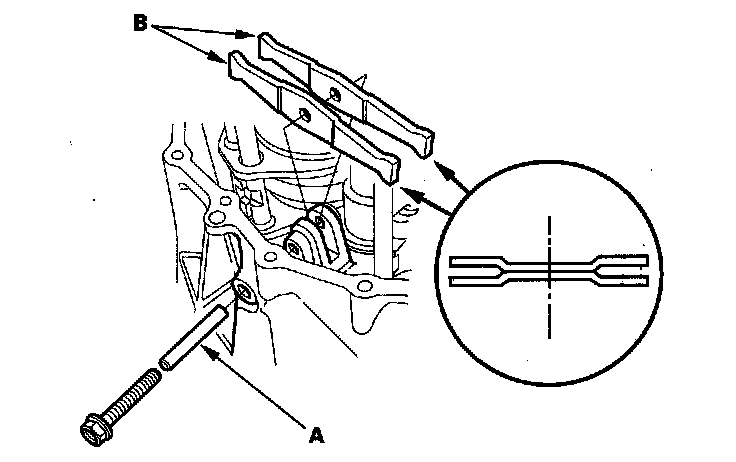 B

A