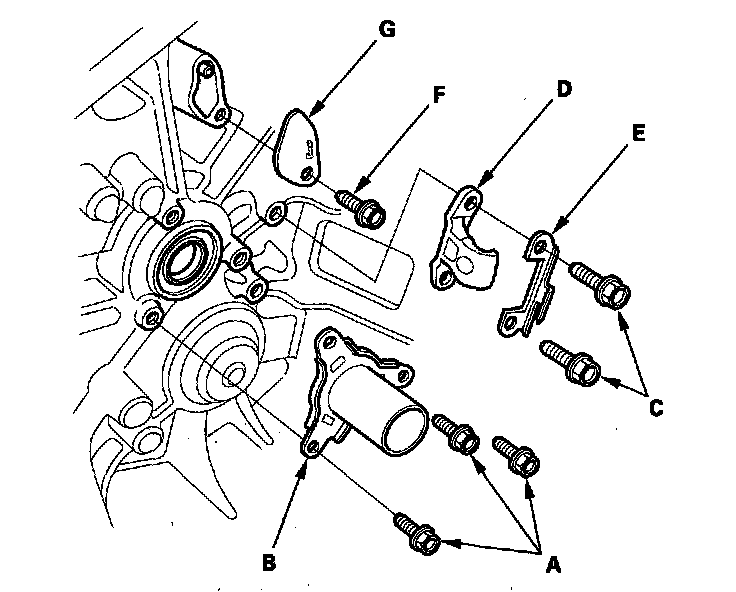 G
F
D
E
C
B
A