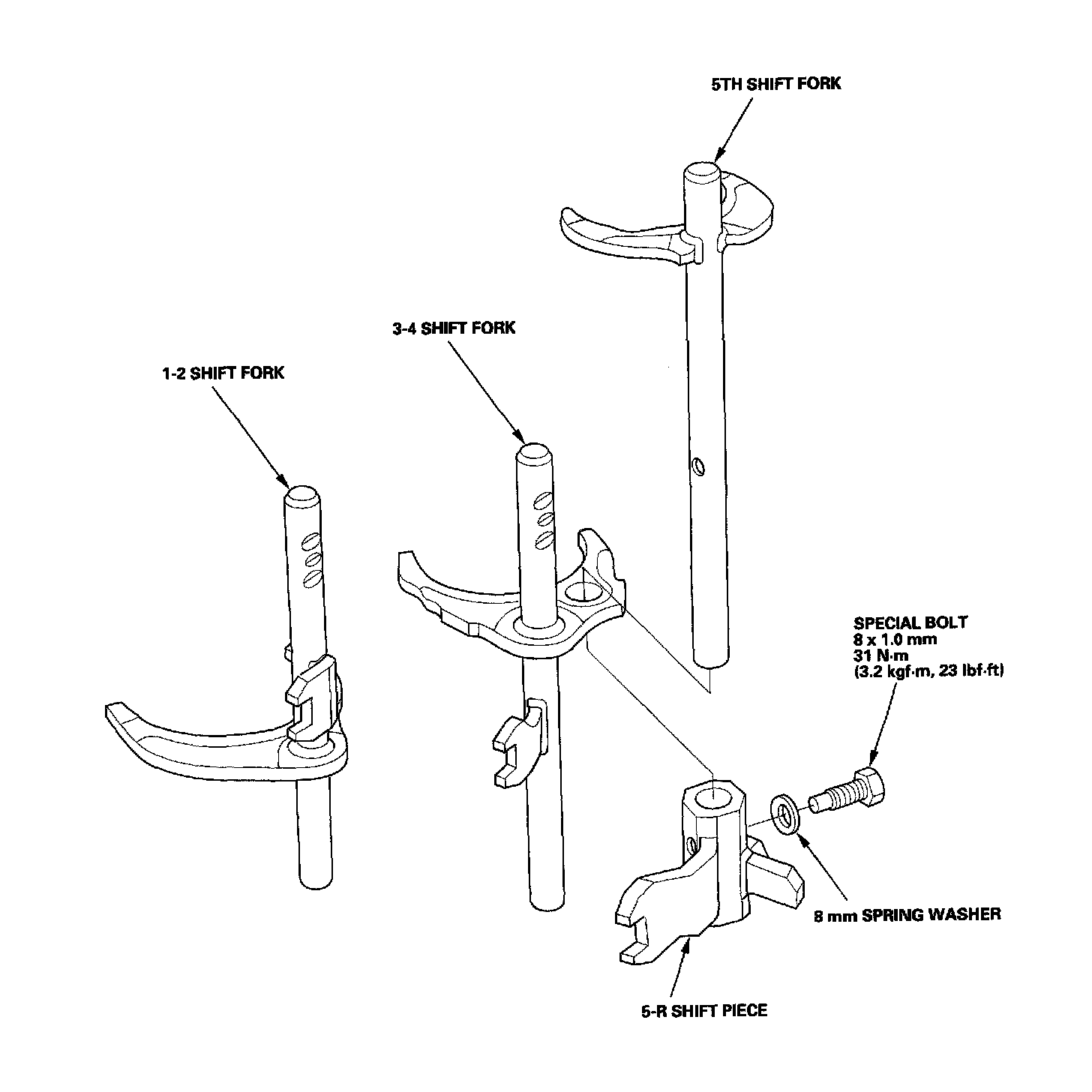 5TH SHIFT FORK

3-4 SHIFT FORK

1-2 SHIFT FORK

SPECIAL BOLT
8 x 1.0 mm
31 N·m
(3.2 kgf·m, 23 lbf·ft)

8 mm SPRING WASHER

5-R SHIFT PIECE