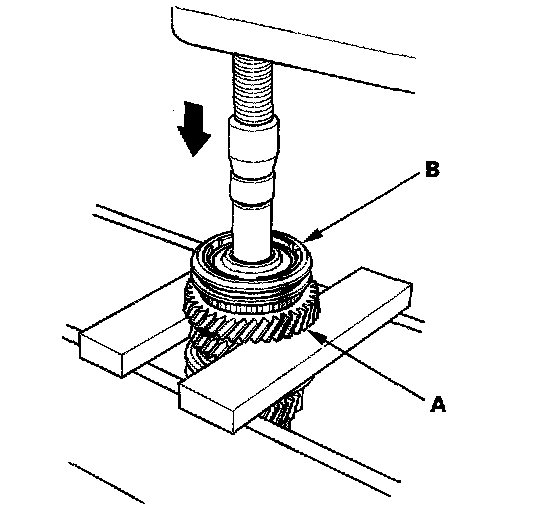 B

A