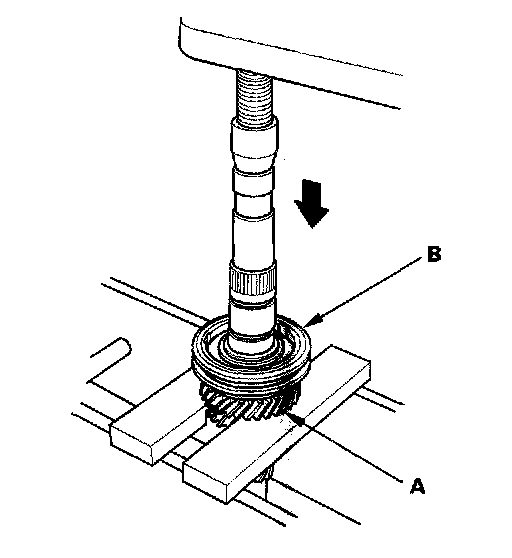 B

A