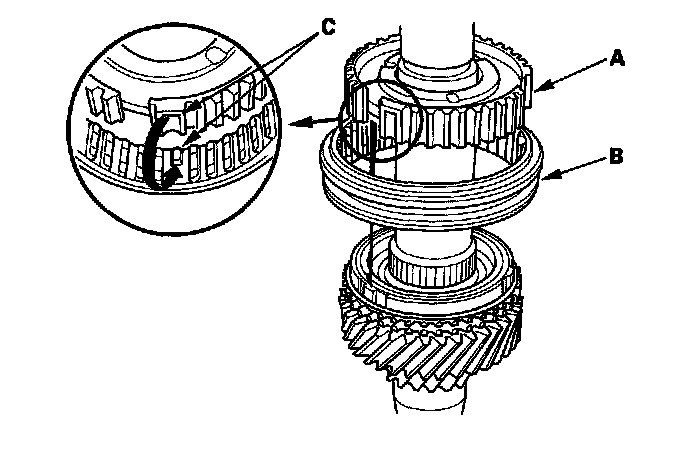 C
A
B