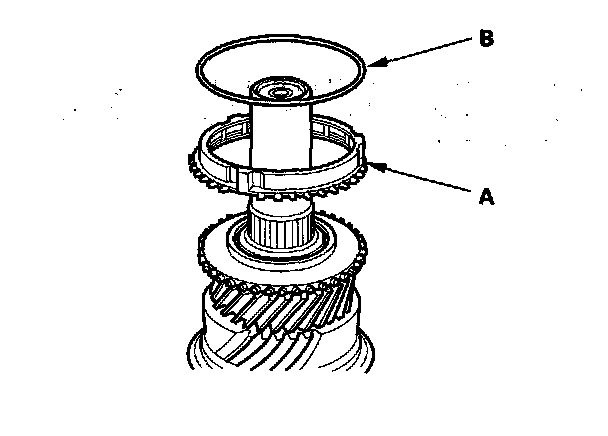 B

A