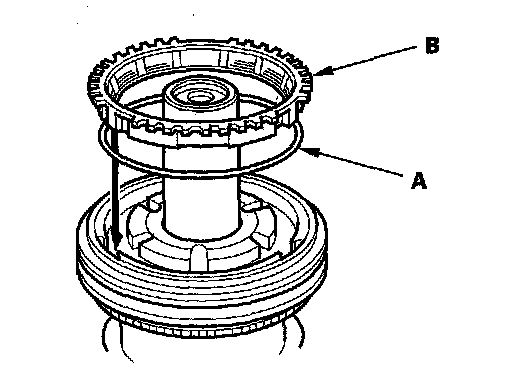 B

A