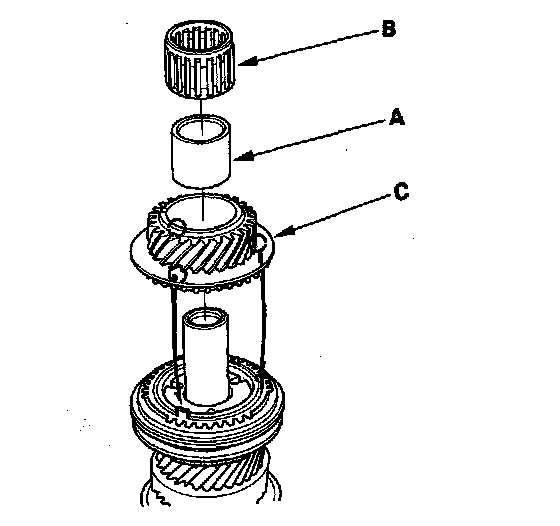 B
A
C