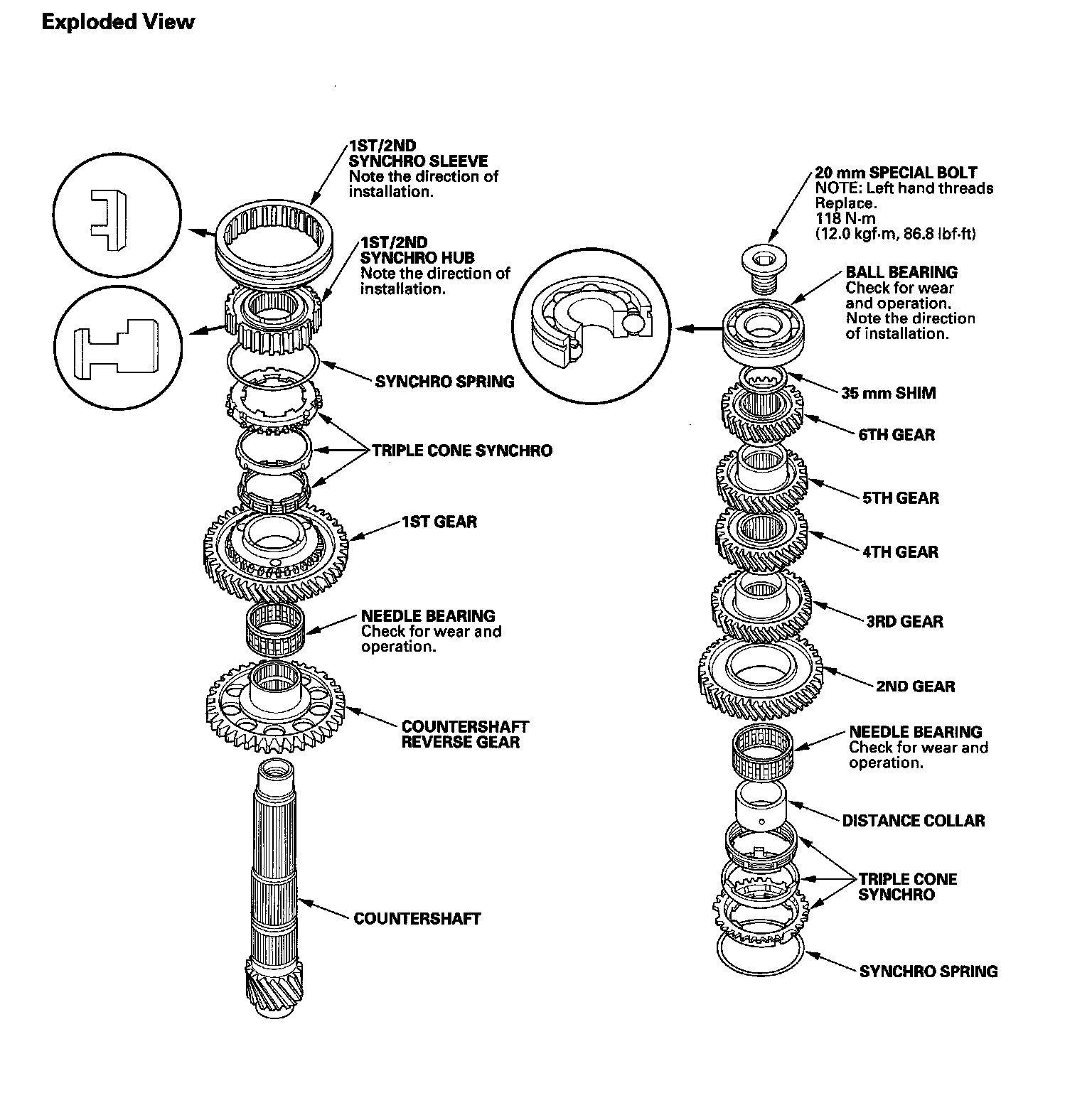 Exploded View

1ST/2ND SYNCHRO SLEEVE
Note the direction of installation.

1ST/2ND SYNCHRO HUB
Note the direction of installation.

SYNCHRO SPRING

TRIPLE CONE SYNCHRO

1ST GEAR

NEEDLE BEARING
Check for wear and operation.

COUNTERSHAFT REVERSE GEAR

COUNTERSHAFT

20 mm SPECIAL BOLT
NOTE: Left hand threads
Replace.
118 N·m
(12.0 kgf·m, 86.8 lbf·ft)

BALL BEARING
Check for wear and operation.
Note the direction of installation.

35 mm SHIM

6TH GEAR

5TH GEAR

4TH GEAR

3RD GEAR

2ND GEAR

NEEDLE BEARING
Check for wear and operation.

DISTANCE COLLAR

TRIPLE CONE SYNCHRO

SYNCHRO SPRING