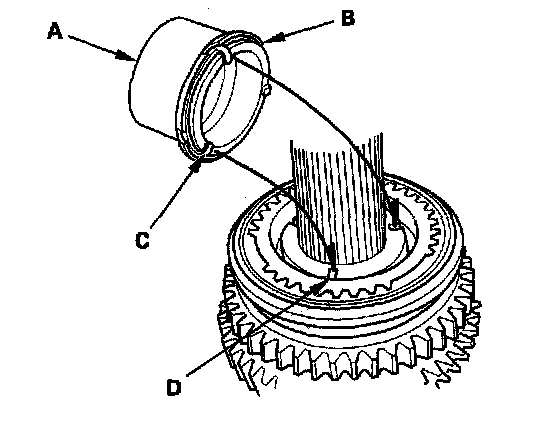 A
B
C
D