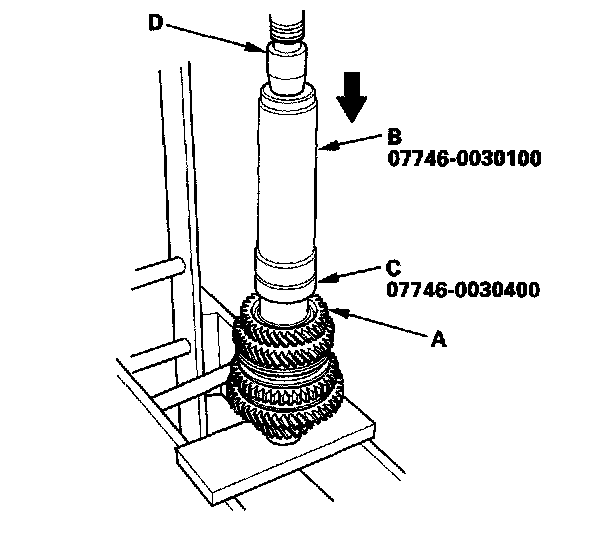 D

B
07746-0030100

C
07746-0030400

A