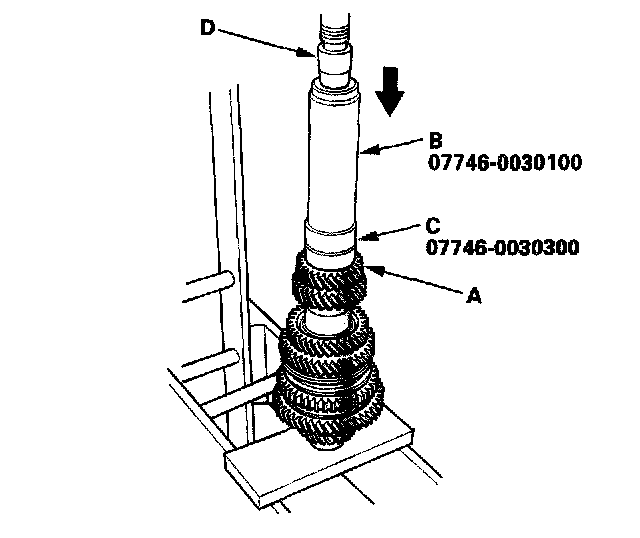 D

B
07746-0030100

C
07746-0030300

A