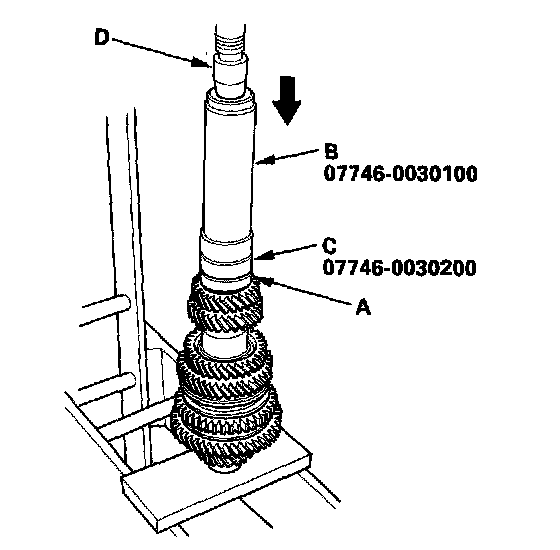 D

B
07746-0030100

C
07746-0030200

A