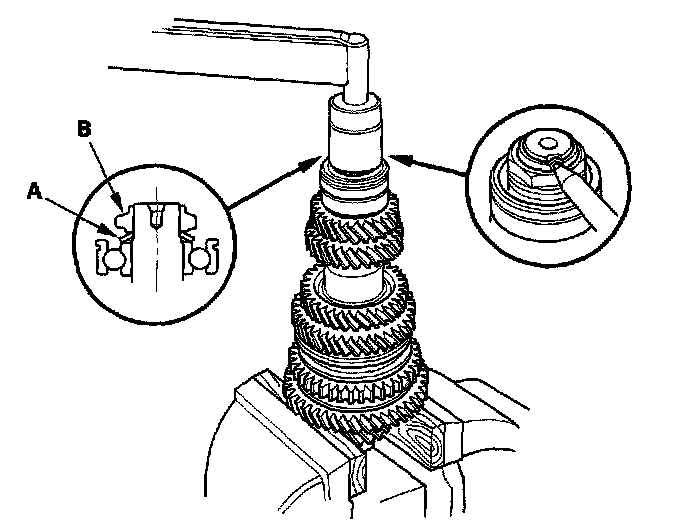 B

A