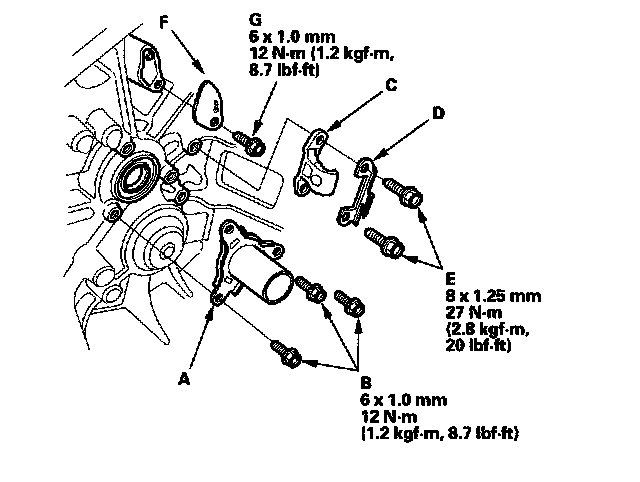 F

G
6 x 1.0 mm
12 N·m (1.2 kgf·m, 8.7 lbf·ft)

C

D

E
8 x 1.25 mm
27 N·m
(2.8 kgf·m, 20 lbf·ft)

A

B
6 x 1.0 mm
12 N·m
(1.2 kgf·m, 8.7 lbf·ft)