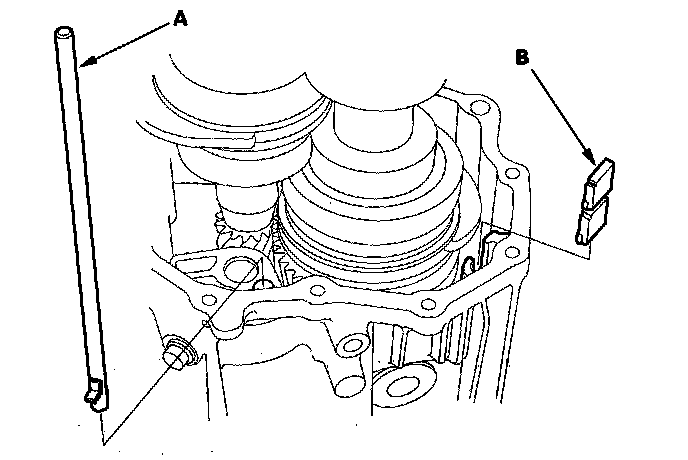 A

B