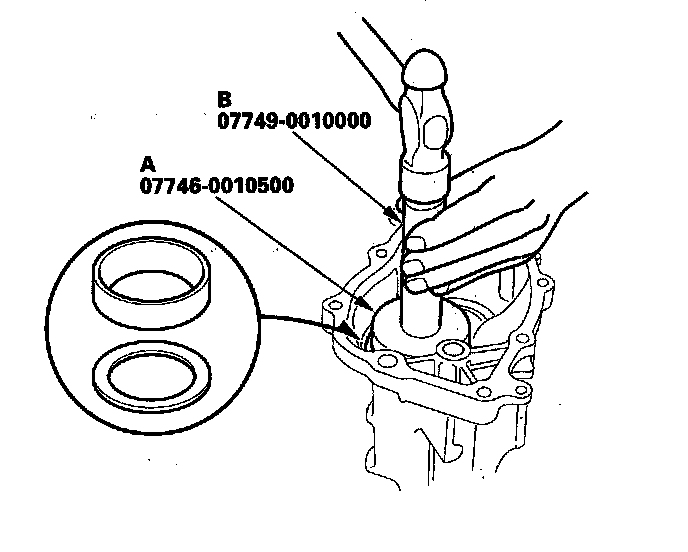 B
07749-0010000

A
07746-0010500