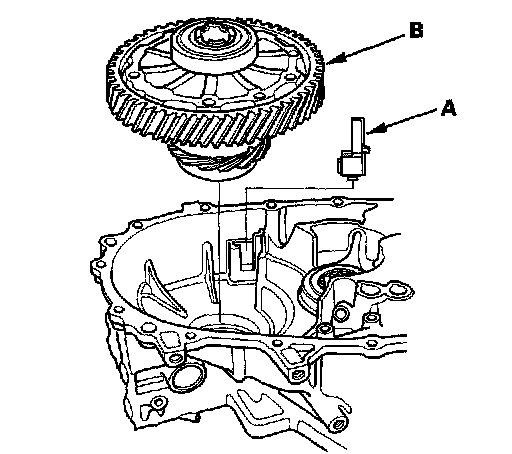 B
A