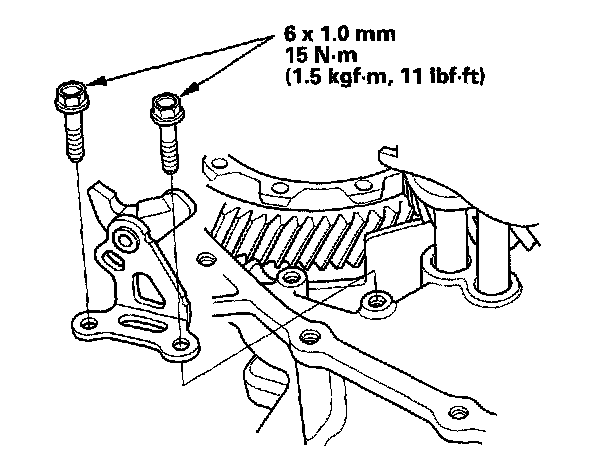 6 x 1.0 mm
15 N·m
(1.5 kgf·m, 11 lbf·ft)