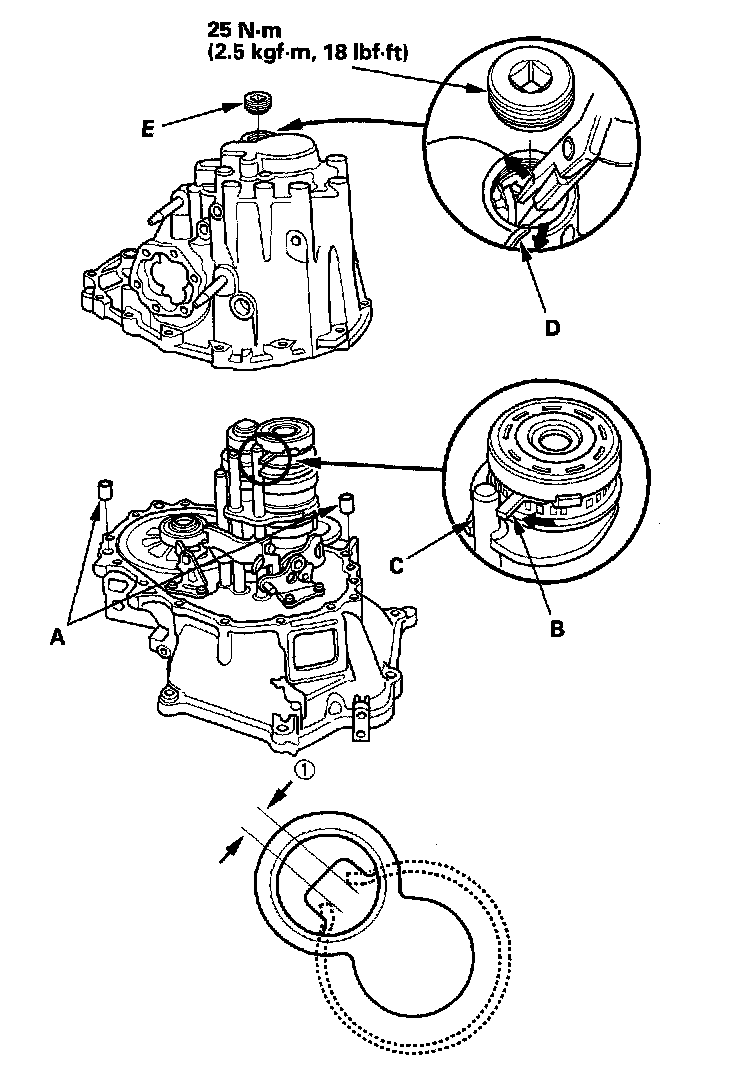 25 N·m
(2.5 kgf·m, 18 lbf·ft)

E

D

C

B

A

①