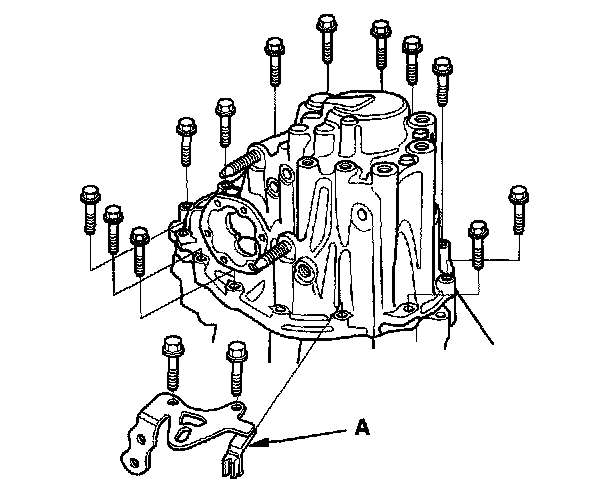 A